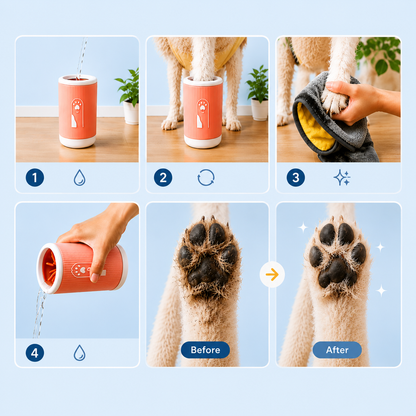 1

2

3

4

Before

After